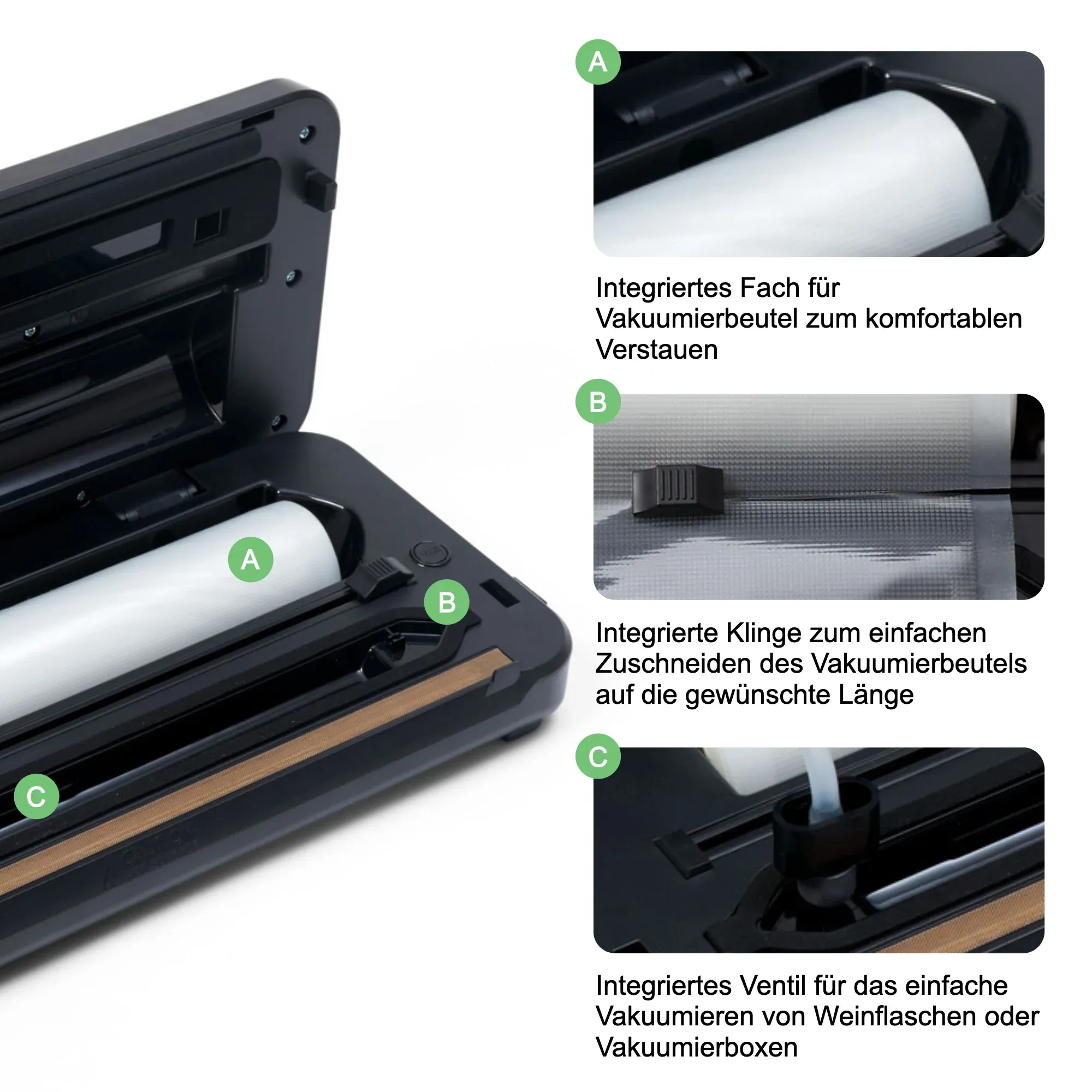 A

B

C

A

Integriertes Fach für Vakuumierbeutel zum komfortablen Verstauen

B

Integrierte Klinge zum einfachen Zuschneiden des Vakuumierbeutels auf die gewünschte Länge

C

Integriertes Ventil für das einfache Vakuumieren von Weinflaschen oder Vakuumierboxen